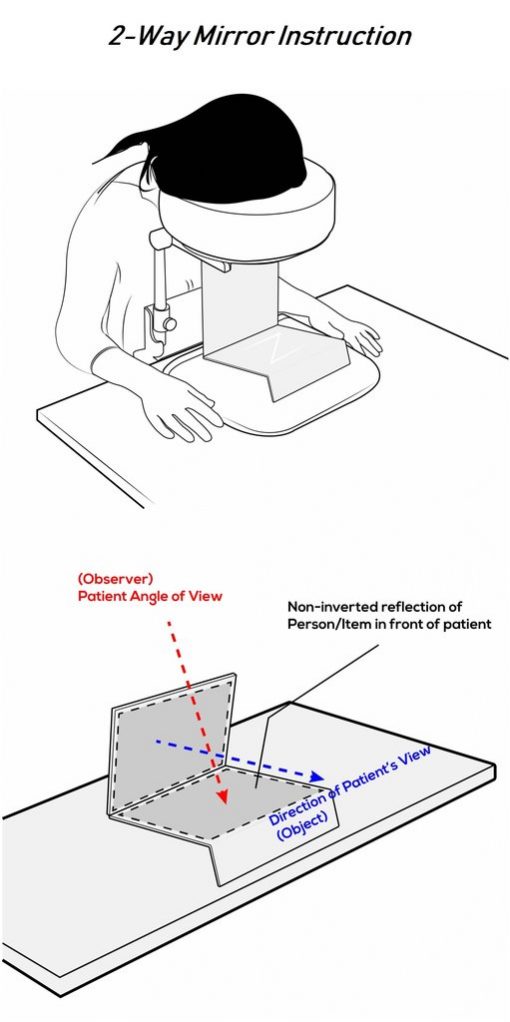 2-Way Mirror Instruction

(Observer)
Patient Angle of View

Non-inverted reflection of Person/Item in front of patient

Direction of Patient's View
(Object)