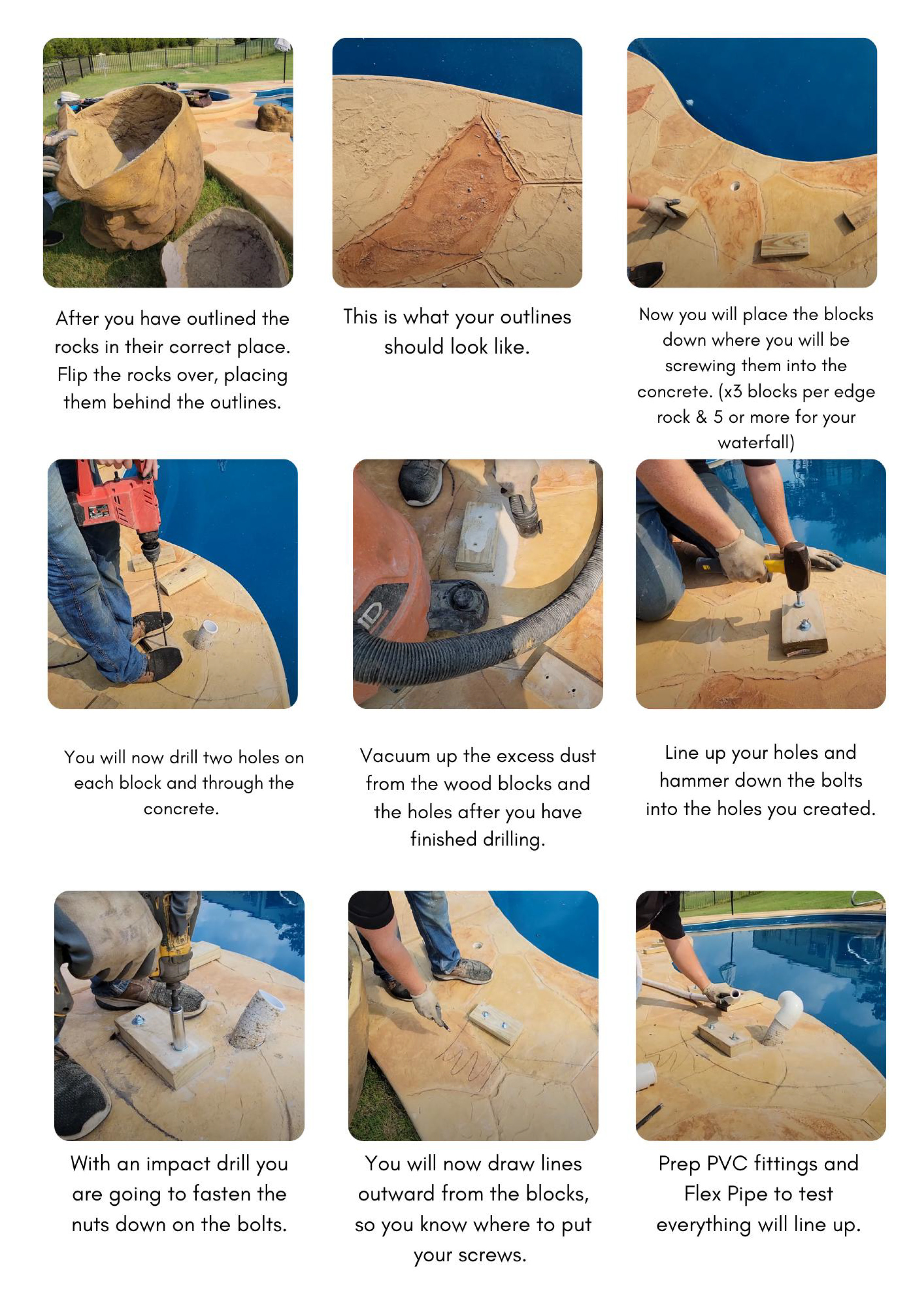 After you have outlined the rocks in their correct place. Flip the rocks over, placing them behind the outlines.

This is what your outlines should look like.

Now you will place the blocks down where you will be screwing them into the concrete. (x3 blocks per edge rock & 5 or more for your waterfall)

You will now drill two holes on each block and through the concrete.

Vacuum up the excess dust from the wood blocks and the holes after you have finished drilling.

Line up your holes and hammer down the bolts into the holes you created.

With an impact drill you are going to fasten the nuts down on the bolts.

You will now draw lines outward from the blocks, so you know where to put your screws.

Prep PVC fittings and Flex Pipe to test everything will line up.